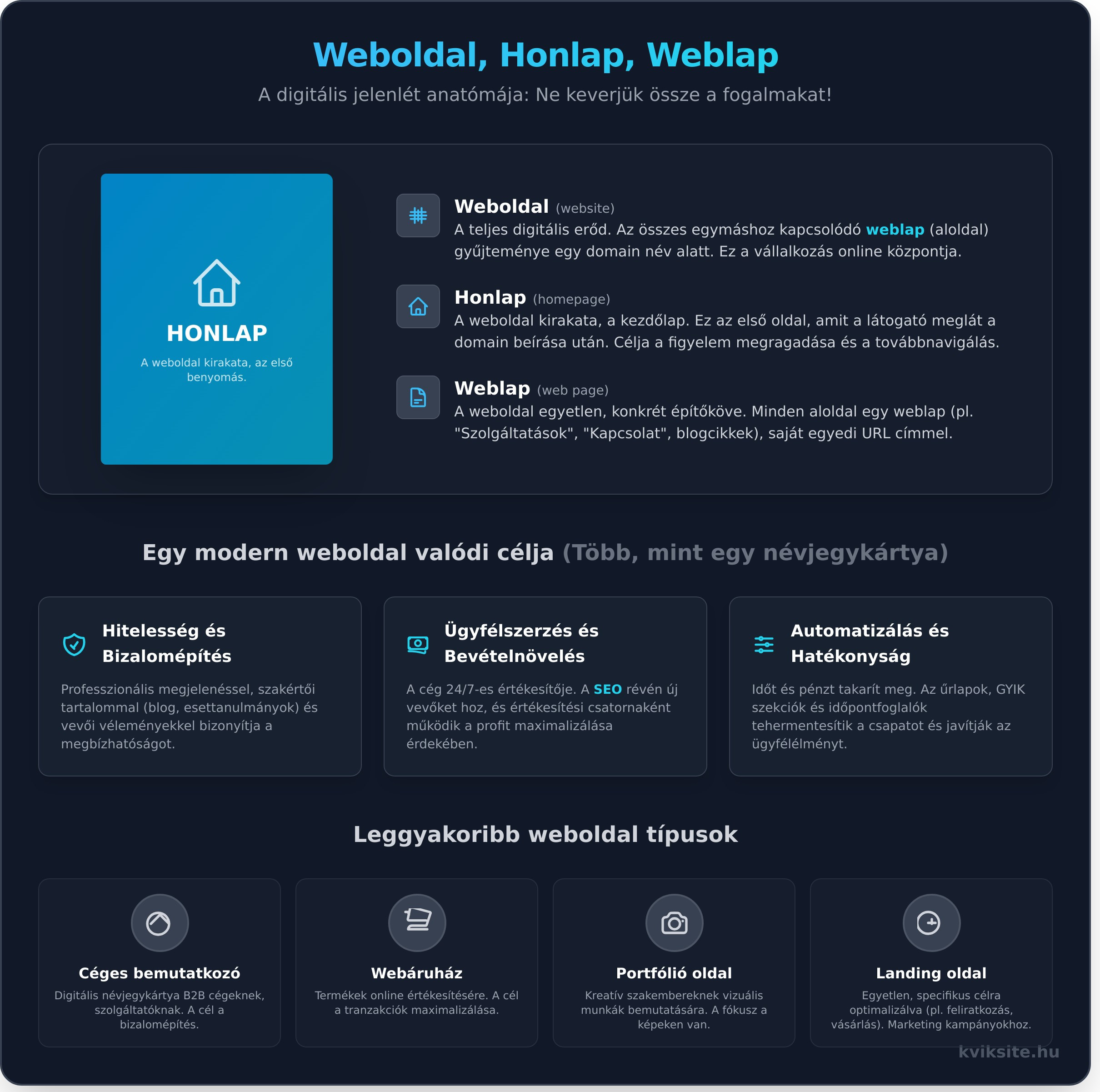 Weboldal, Honlap, Weblap

A digitális jelenlét anatómája: Ne keverjük össze a fogalmakat!

HONLAP

A weboldal kirakata, az első benyomás.

Weboldal (website)
A teljes digitális erőd. Az összes egymáshoz kapcsolódó weblap (aloldal) gyűjteménye egy domain név alatt. Ez a vállalkozás online központja.

Honlap (homepage)
A weboldal kirakata, a kezdőlap. Ez az első oldal, amit a látogató meglát a domain beírása után. Célja a figyelem megragadása és a továbbnavigálás.

Weblap (web page)
A weboldal egyetlen, konkrét építőköve. Minden aloldal egy weblap (pl. "Szolgáltatások", "Kapcsolat", blogcikkek), saját egyedi URL címmel.

Egy modern weboldal valódi célja (Több, mint egy névjegykártya)

Hitelesség és Bizalomépítés

Professzionális megjelenéssel, szakértői tartalommal (blog, esettanulmányok) és vevői véleményekkel bizonyítja a megbízhatóságot.

Ügyfélszerzés és Bevételnövelés

A cég 24/7-es értékesítője. A SEO révén új vevőket hoz, és értékesítési csatornaként működik a profit maximalizálása érdekében.

Automatizálás és Hatékonyság

Időt és pénzt takarít meg. Az űrlapok, GYIK szekciók és időpontfoglalók tehermentesítik a csapatot és javítják az ügyfélélményt.

Leggyakoribb weboldal típusok

Céges bemutatkozó

Digitális névjegykártya B2B cégeknek, szolgáltatóknak. A cél a bizalomépítés.

Webáruház

Termékek online értékesítésére. A cél a tranzakciók maximalizálása.

Portfólió oldal

Kreatív szakembereknek vizuális munkák bemutatására. A fókusz a képeken van.

Landing oldal

Egyetlen, specifikus célra optimalizálva (pl. feliratkozás, vásárlás). Marketing kampányokhoz.

kviksite.hu