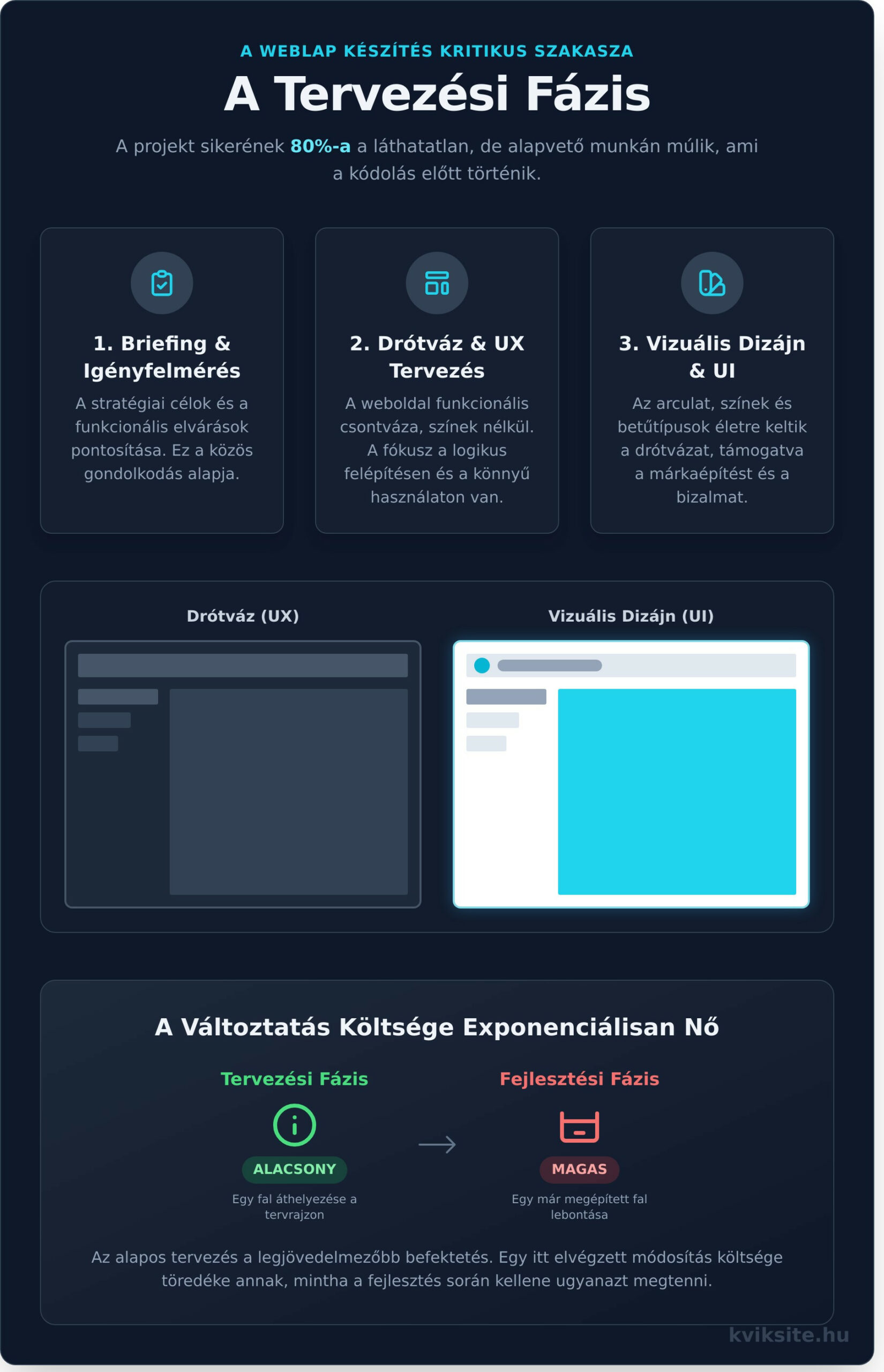 A WEBLAP KÉSZÍTÉS KRITIKUS SZAKASZA

A Tervezési Fázis

A projekt sikerének 80%-a a láthatatlan, de alapvető munkán múlik, ami a kódolás előtt történik.

1. Briefing & Igényfelmérés

A stratégiai célok és a funkcionális elvárások pontosítása. Ez a közös gondolkodás alapja.

2. Drótváz & UX Tervezés

A weboldal funkcionális csontváza, színek nélkül. A fókusz a logikus felépítésen és a könnyű használaton van.

3. Vizuális Dizájn & UI

Az arculat, színek és betűtípusok életre keltik a drótvázat, támogatva a márkaépítést és a bizalmat.

Drótváz (UX)

Vizuális Dizájn (UI)

A Változtatás Költsége Exponenciálisan Nő

Tervezési Fázis

ALACSONY

Egy fal áthelyezése a tervrajzon

Fejlesztési Fázis

MAGAS

Egy már megépített fal lebontása

Az alapos tervezés a legjövedelmezőbb befektetés. Egy itt elvégzett módosítás költsége töredéke annak, mintha a fejlesztés során kellene ugyanazt megtenni.

kviksite.hu